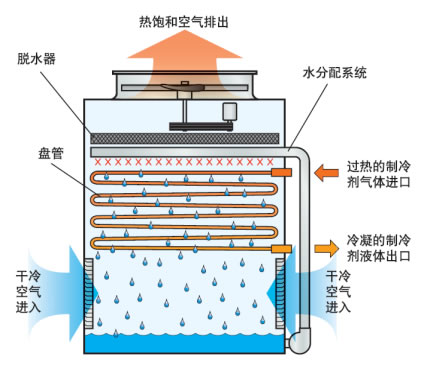 热饱和空气排出

脱水器

水分配系统

盘管

过热的制冷剂气体进口

冷凝的制冷剂液体出口

干冷空气进入

干冷空气进入